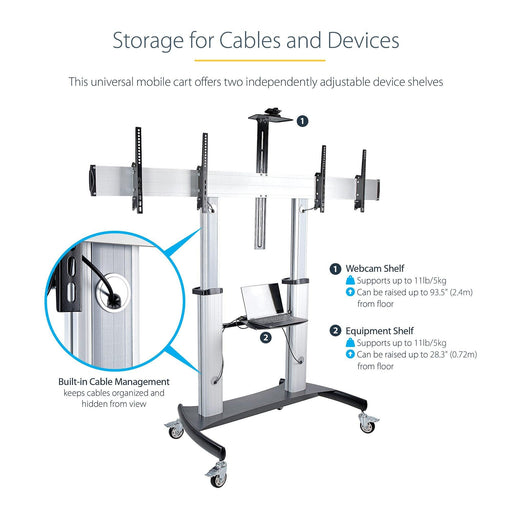 Storage for Cables and Devices

This universal mobile cart offers two independently adjustable device shelves

1

2

Built-in Cable Management
keeps cables organized and hidden from view

1 Webcam Shelf
Supports up to 11lb/5kg
Can be raised up to 93.5" (2.4m) from floor

2 Equipment Shelf
Supports up to 11lb/5kg
Can be raised up to 28.3" (0.72m) from floor